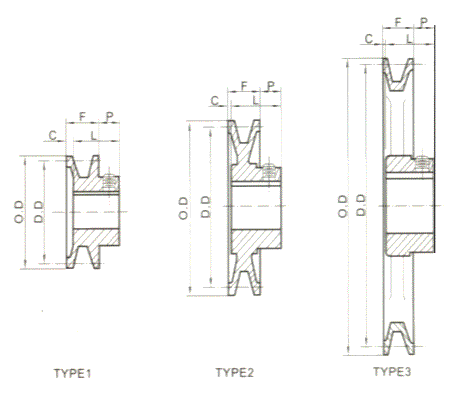 F P
C L
O.D D.D
TYPE1

F P
C L
O.D D.D
TYPE2

F P
C L
O.D D.D
TYPE3