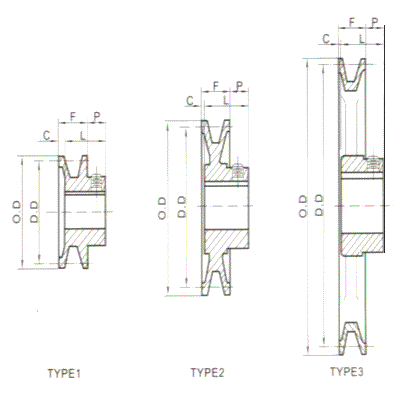 F P
C L
O.D D.D
TYPE1

F P
C L
O.D D.D
TYPE2

F P
C L
O.D D.D
TYPE3